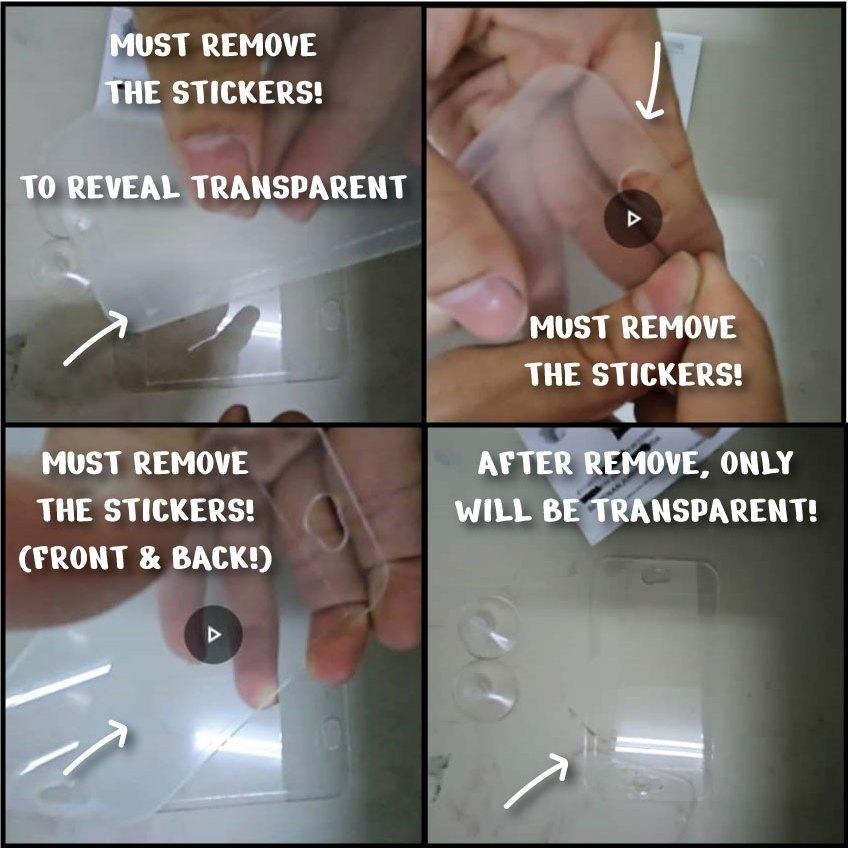 MUST REMOVE THE STICKERS!

TO REVEAL TRANSPARENT

MUST REMOVE THE STICKERS!

MUST REMOVE THE STICKERS! (FRONT & BACK!)

AFTER REMOVE, ONLY WILL BE TRANSPARENT!