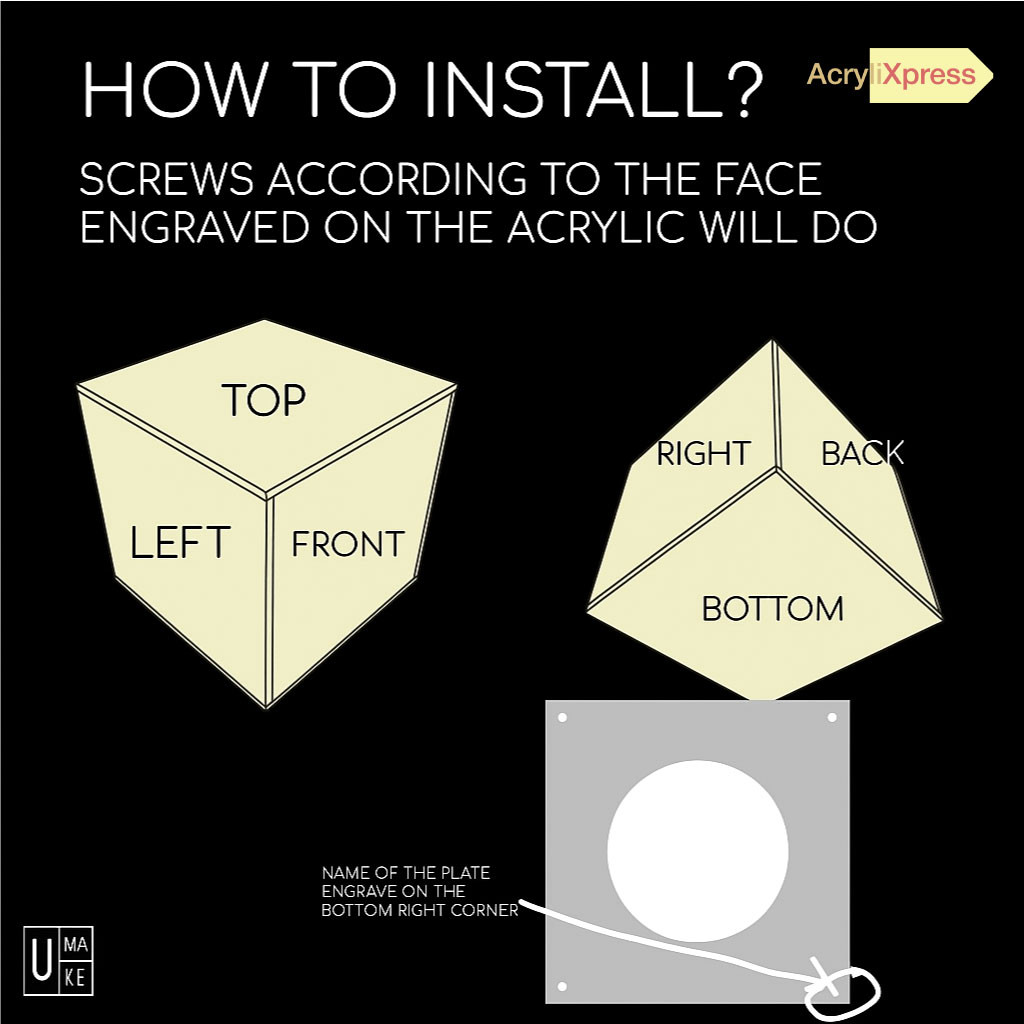 HOW TO INSTALL?

AcryliXpress

SCREWS ACCORDING TO THE FACE ENGRAVED ON THE ACRYLIC WILL DO

TOP

LEFT

FRONT

RIGHT

BACK

BOTTOM

NAME OF THE PLATE ENGRAVE ON THE BOTTOM RIGHT CORNER

U MA KE